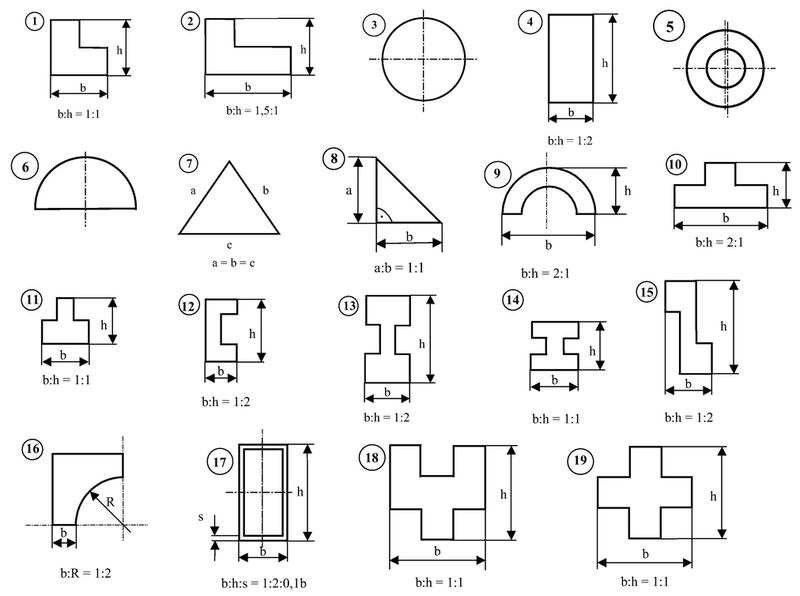 1
h
b
b:h = 1:1

2
h
b
b:h = 1,5:1

3

4
h
b
b:h = 1:2

5

6

7
a
b
c
a = b = c

8
a
b
a:b = 1:1

9
h
b
b:h = 2:1

10
h
b
b:h = 2:1

11
h
b
b:h = 1:1

12
h
b
b:h = 1:2

13
h
b
b:h = 1:2

14
h
b
b:h = 1:1

15
h
b
b:h = 1:2

16
R
b
b:R = 1:2

17
h
s
b
b:h:s = 1:2:0,1b

18
h
b
b:h = 1:1

19
h
b
b:h = 1:1